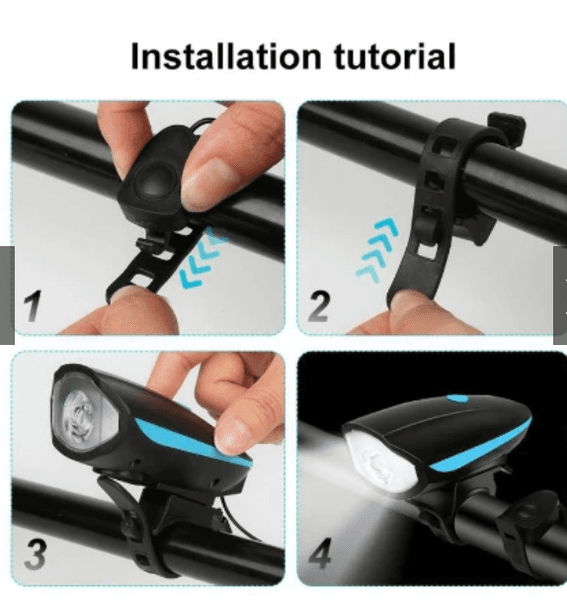 Installation tutorial

1

2

3

4