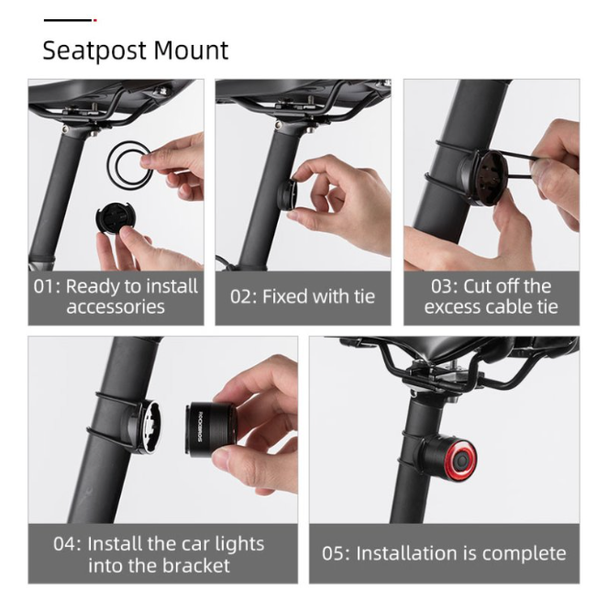 Seatpost Mount

01: Ready to install accessories

02: Fixed with tie

03: Cut off the excess cable tie

ROCKBROS

04: Install the car lights into the bracket

05: Installation is complete